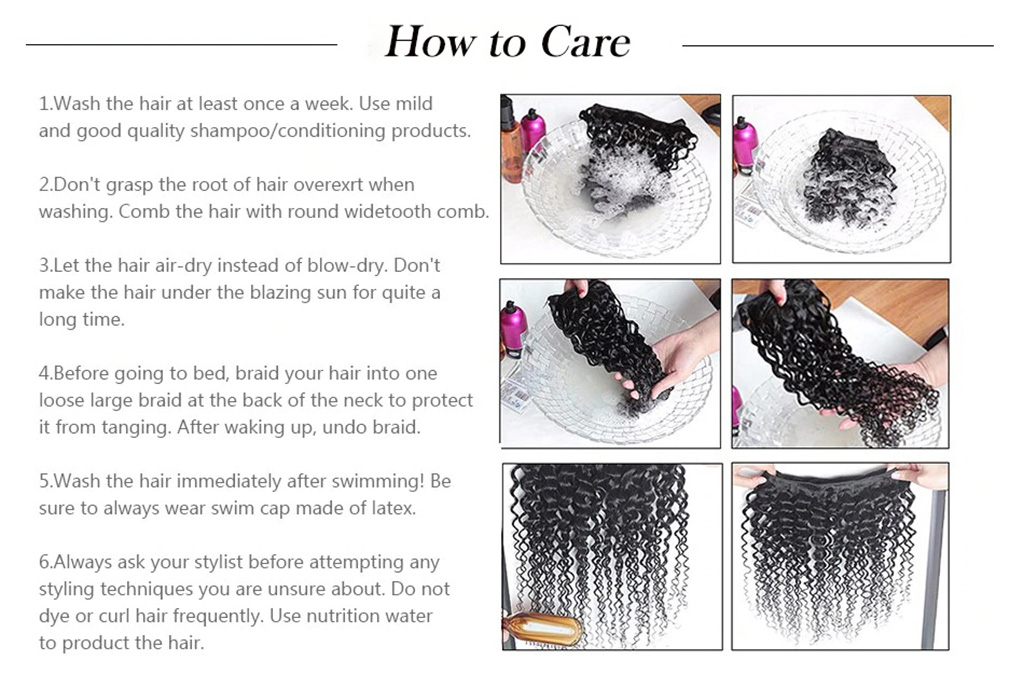 How to Care

1.Wash the hair at least once a week. Use mild and good quality shampoo/conditioning products.

2.Don't grasp the root of hair overexrt when washing. Comb the hair with round widetooth comb.

3.Let the hair air-dry instead of blow-dry. Don't make the hair under the blazing sun for quite a long time.

4.Before going to bed, braid your hair into one loose large braid at the back of the neck to protect it from tanging. After waking up, undo braid.

5.Wash the hair immediately after swimming! Be sure to always wear swim cap made of latex.

6.Always ask your stylist before attempting any styling techniques you are unsure about. Do not dye or curl hair frequently. Use nutrition water to product the hair.